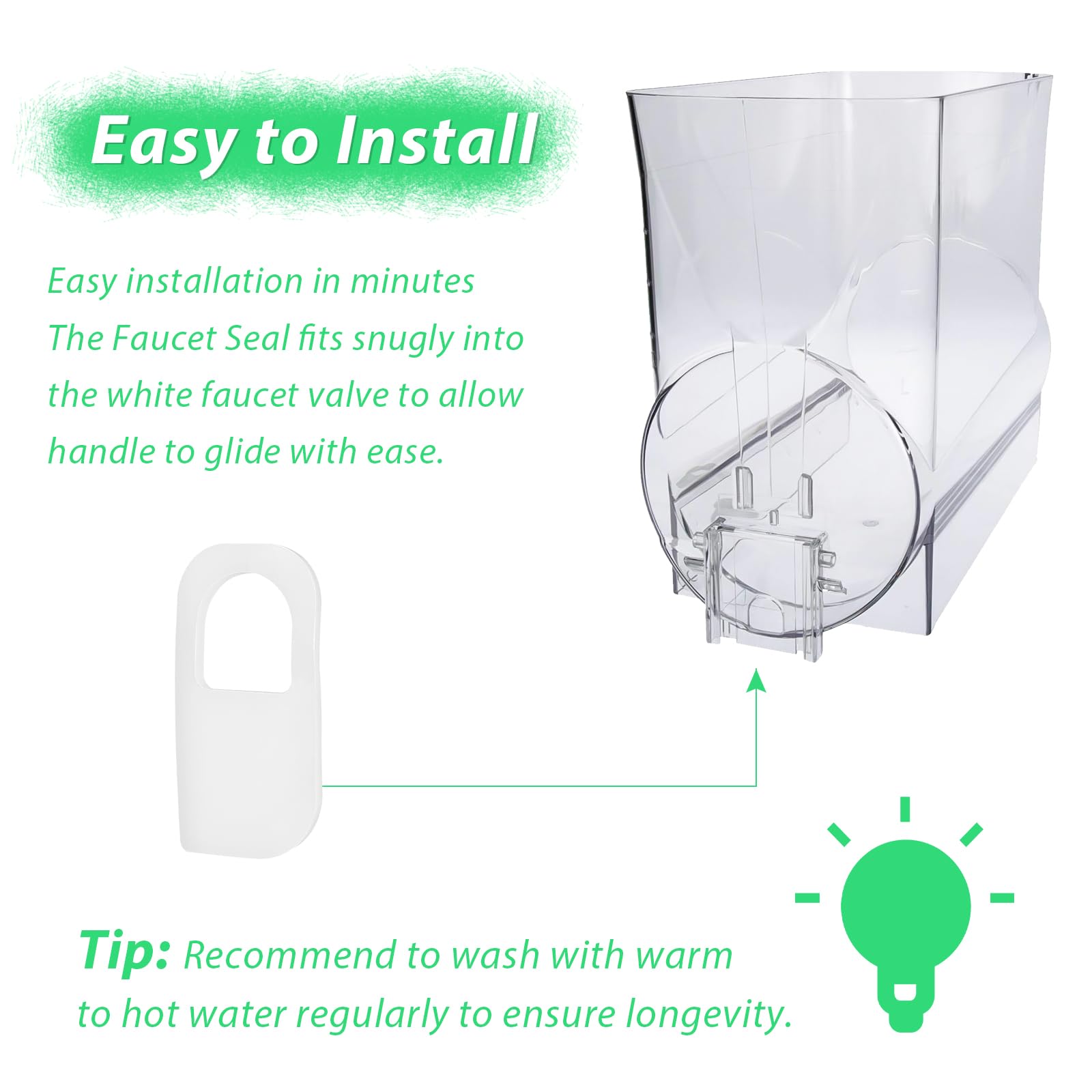 Easy to Install

Easy installation in minutes
The Faucet Seal fits snugly into the white faucet valve to allow handle to glide with ease.

Tip: Recommend to wash with warm to hot water regularly to ensure longevity.